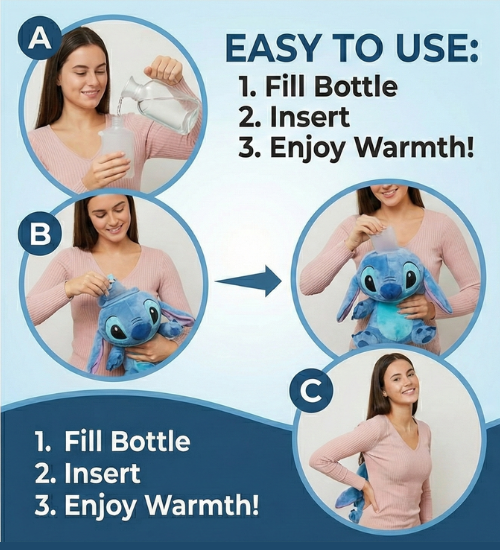 A

EASY TO USE:

1. Fill Bottle
2. Insert
3. Enjoy Warmth!

B

C

1. Fill Bottle
2. Insert
3. Enjoy Warmth!