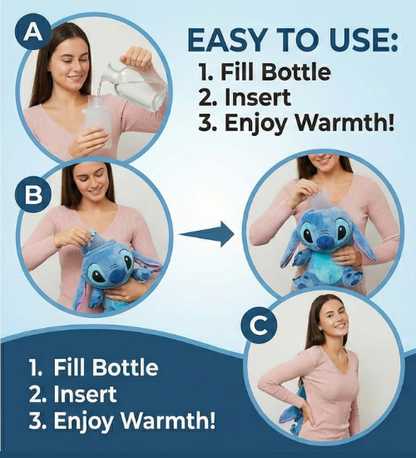 A

EASY TO USE:
1. Fill Bottle
2. Insert
3. Enjoy Warmth!

B

C

1. Fill Bottle
2. Insert
3. Enjoy Warmth!